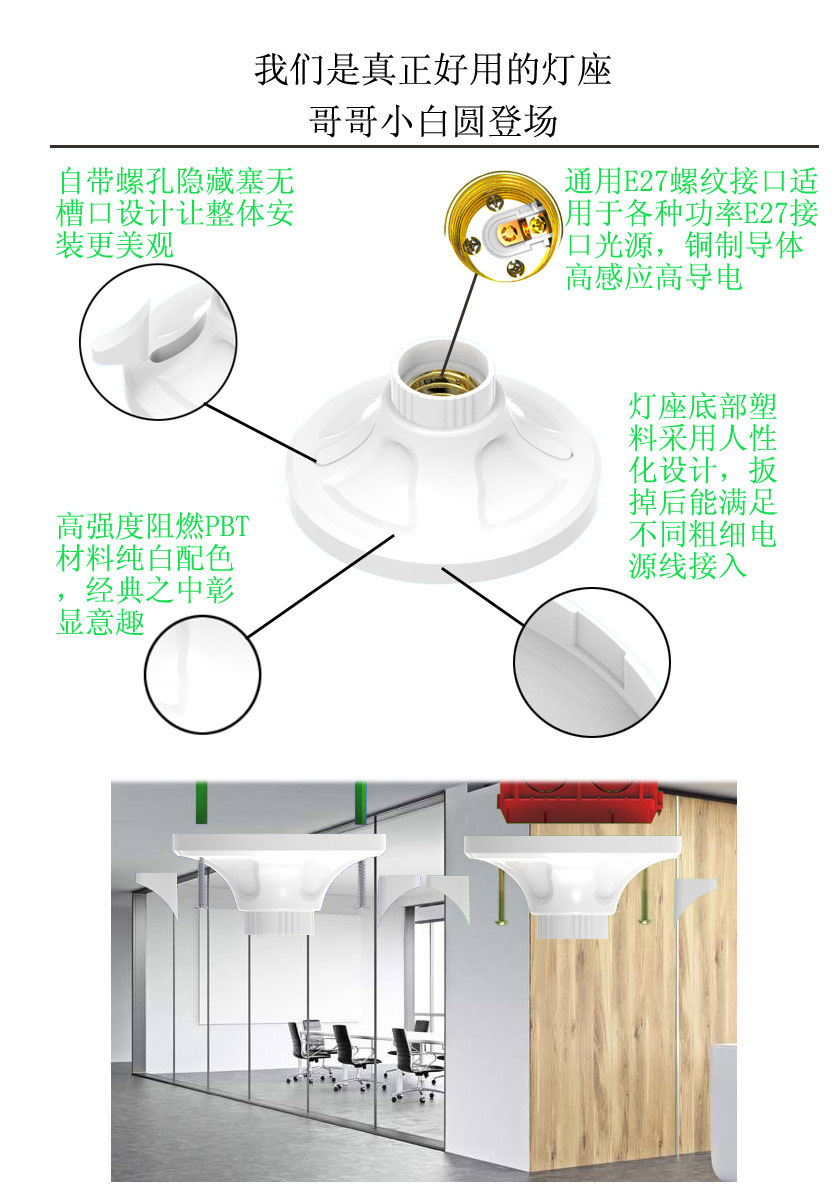 我们是真正好用的灯座
哥哥小白圆登场

自带螺孔隐藏塞无槽口设计让整体安装更美观

通用E27螺纹接口适用于各种功率E27接口光源，铜制导体高感应高导电

灯座底部塑料采用人性化设计，扳掉后能满足不同粗细电源线接入

高强度阻燃PBT材料纯白配色，经典之中彰显意趣